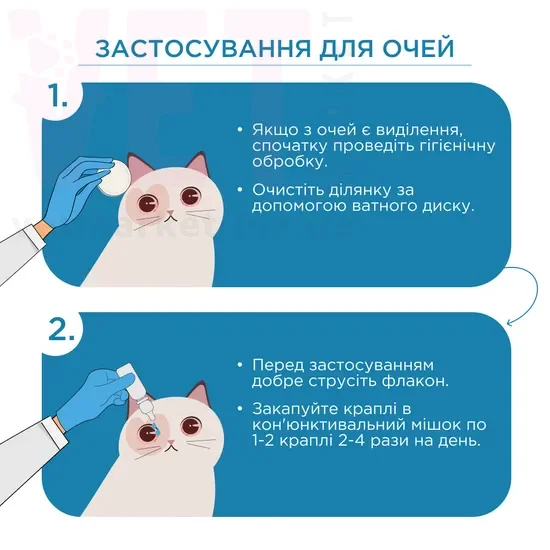 ЗАСТОСУВАННЯ ДЛЯ ОЧЕЙ

1.

• Якщо з очей є виділення, спочатку проведіть гігієнічну обробку.

• Очистіть ділянку за допомогою ватного диску.

2.

• Перед застосуванням добре струсіть флакон.

• Закапуйте краплі в кон'юнктивальний мішок по 1-2 краплі 2-4 рази на день.