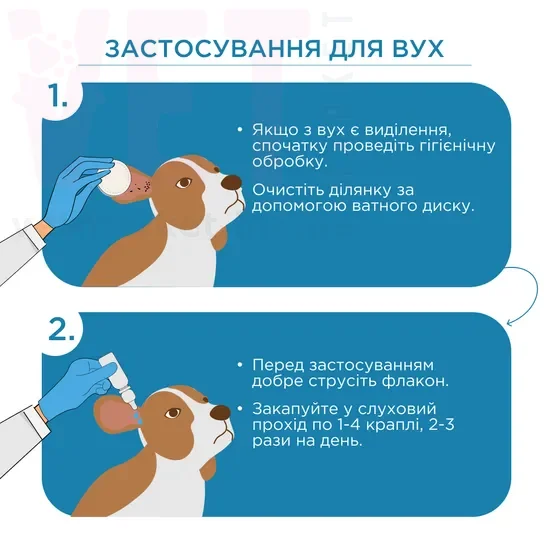 ЗАСТОСУВАННЯ ДЛЯ ВУХ

1.

• Якщо з вух є виділення, спочатку проведіть гігієнічну обробку.

Очистіть ділянку за допомогою ватного диску.

2.

• Перед застосуванням добре струсіть флакон.

• Закапуйте у слуховий прохід по 1-4 краплі, 2-3 рази на день.