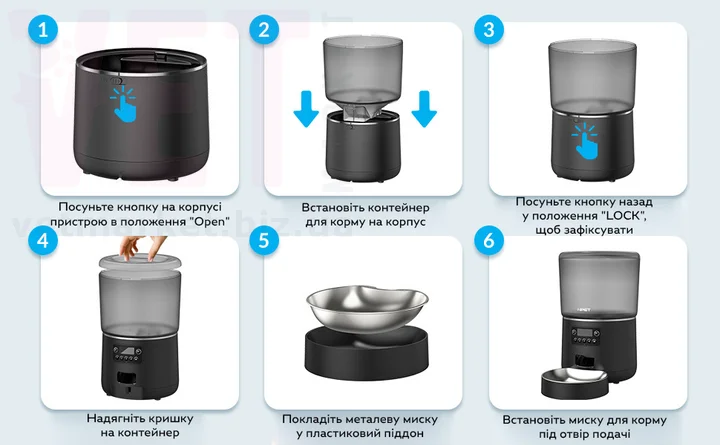 1

Посуньте кнопку на корпусі пристрою в положення "Open"

2

Встановіть контейнер для корму на корпус

3

Посуньте кнопку назад у положення "LOCK", щоб зафіксувати

4

Надягніть кришку на контейнер

5

Покладіть металеву миску у пластиковий піддон

6

Встановіть миску для корму під отвір подачі