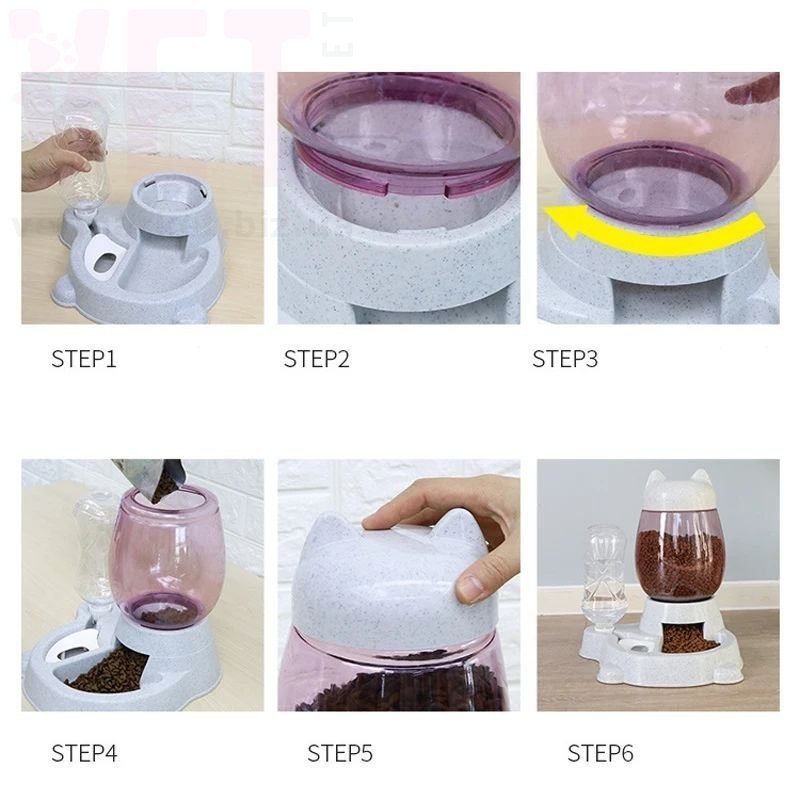 STEP1

STEP2

STEP3

STEP4

STEP5

STEP6